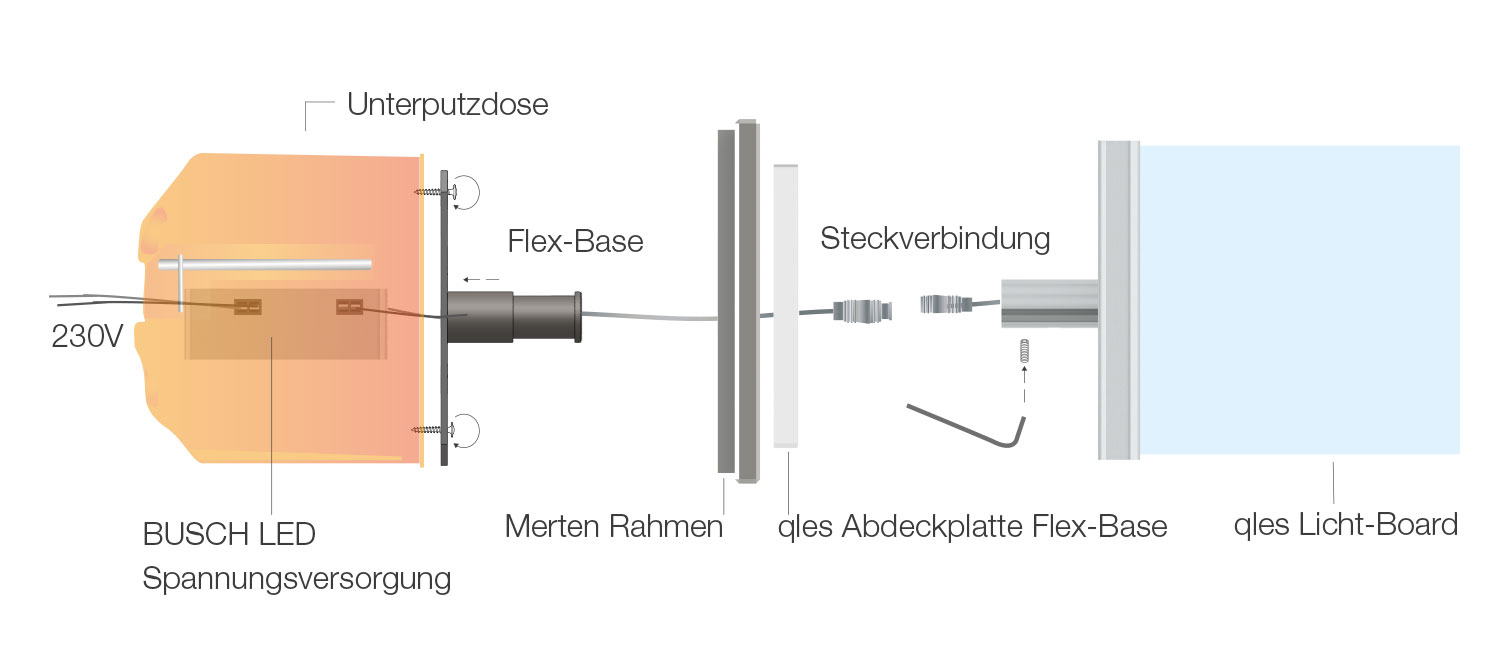 Unterputzdose

Flex-Base

Steckverbindung

230V

BUSCH LED
Spannungsversorgung

Merten Rahmen

qles Abdeckplatte Flex-Base

qles Licht-Board